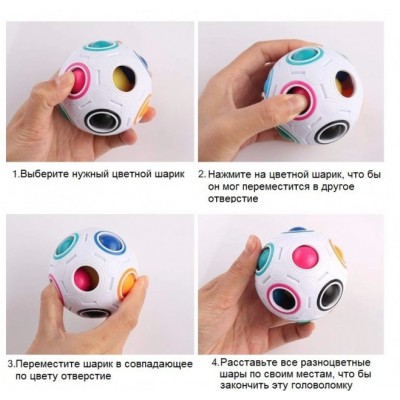 1.Выберите нужный цветной шарик

2. Нажмите на цветной шарик, что бы он мог переместится в другое отверстие

3.Переместите шарик в совпадающее по цвету отверстие

4.Расставьте все разноцветные шары по своим местам, что бы закончить эту головоломку